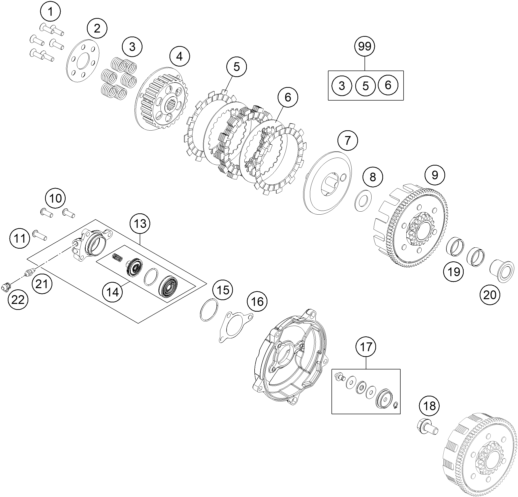 1
2
3
4
5
6
99
3 5 6
7
8
9
10
11
13
14
21
22
15
16
19
20
17
18