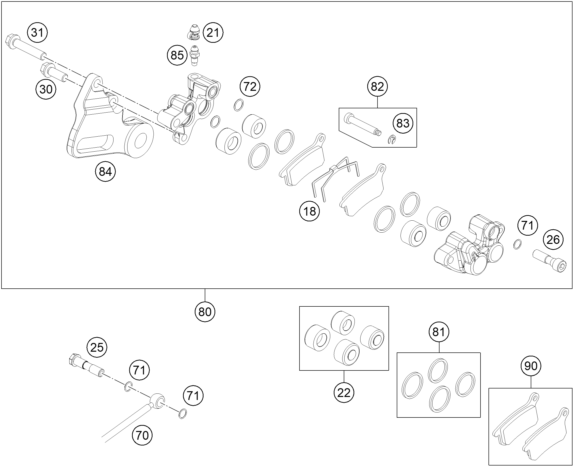 31
21
85
30
72
82
83
84
18
71
26
80
25
71
71
70
22
81
90