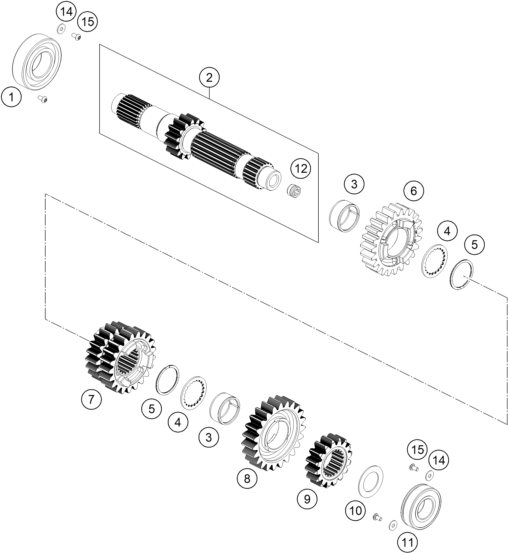 14
15
1
2
12
3
6
4
5
7
5
4
3
8
9
10
15
14
11