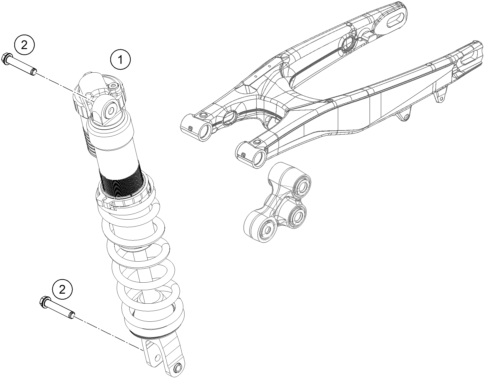 2
1
2