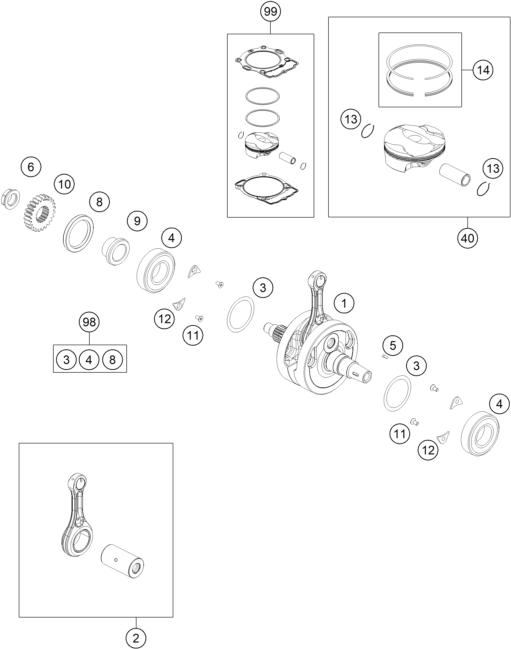 99
14
13
13
40
6
10
8
9
4
3
1
12
11
98
3 4 8
5
3
4
11
12
2