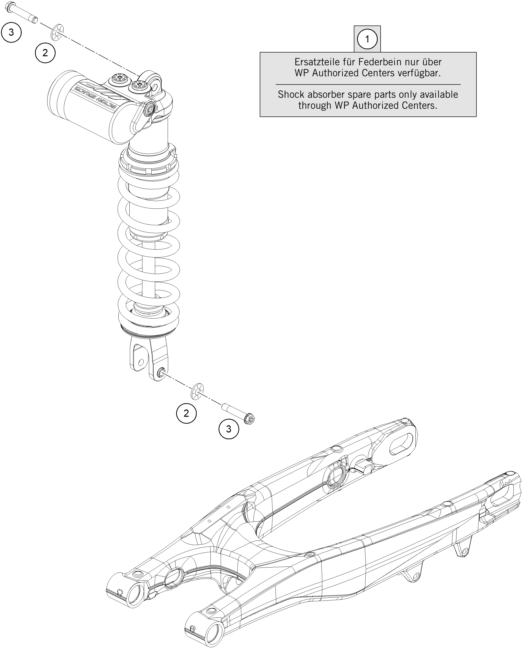 3

2

1

Ersatzteile für Federbein nur über WP Authorized Centers verfügbar.

Shock absorber spare parts only available through WP Authorized Centers.

2

3