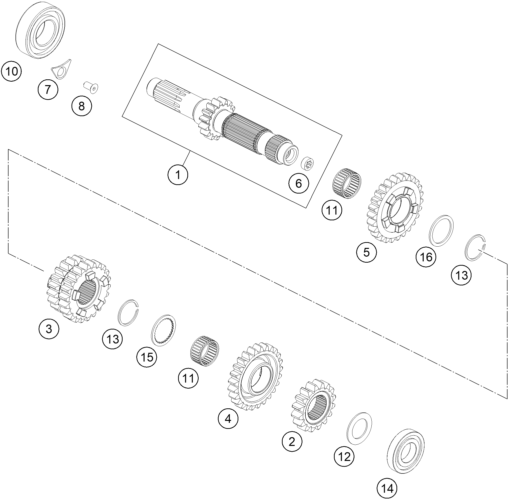 10
7
8
1
6
11
5
16
13
3
13
15
11
4
2
12
14