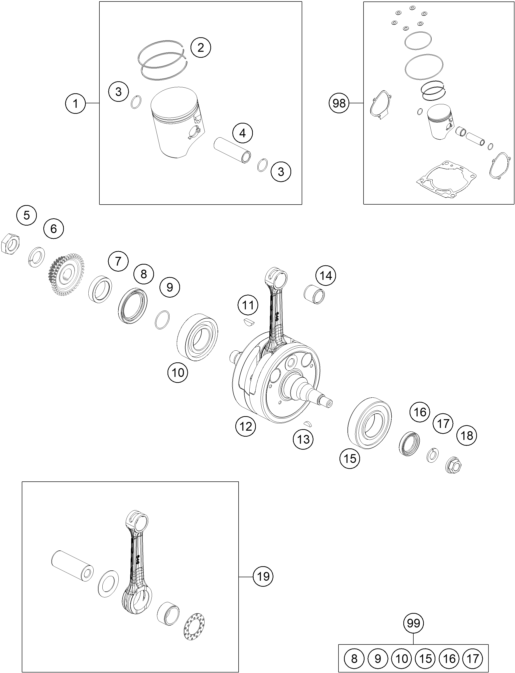 1
2
3
4
3
98
5
6
7
8
9
10
11
12
13
14
15
16
17
18
19
99
8 9 10 15 16 17