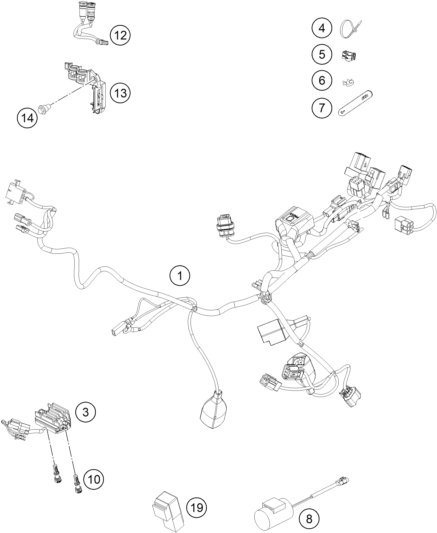 12
13
14
4
5
6
7
1
3
10
19
8