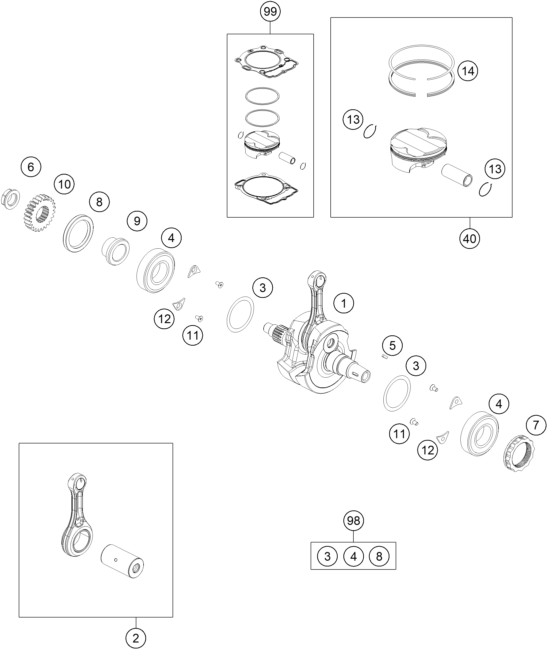 99
14
13
13
40
6
10
8
9
4
3
1
12
11
5
3
4
7
11
12
98
3
4
8
2