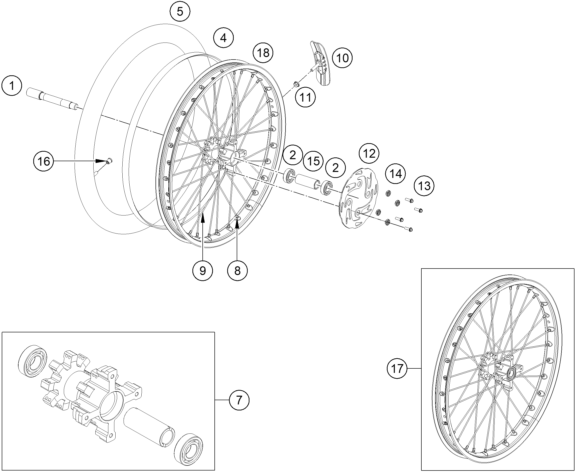 5
4
18
10
1
11
16
2
15
2
12
14
13
9
8
7
17