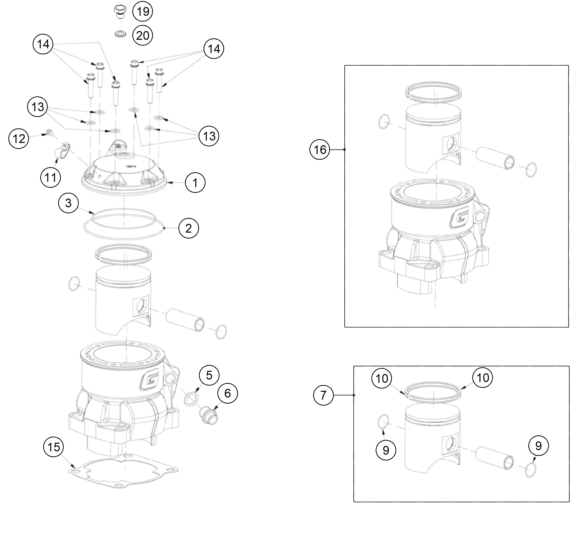 19
20
14
14
13
13
12
11
1
3
2
5
6
15
16
7
10
10
9
9