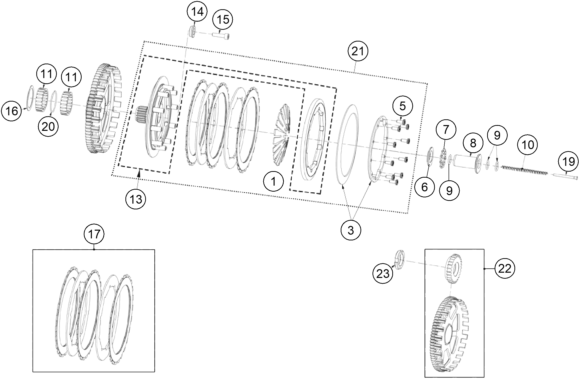 14
15
21
11
11
16
20
5
7
8
9
10
19
6
9
1
13
3
17
23
22