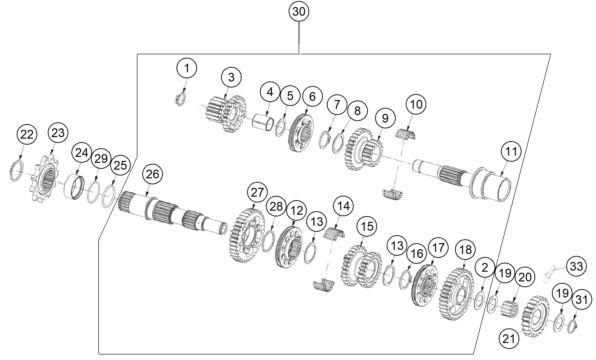 30
1
3
4
5
6
7
8
9
10
11
22
23
24
29
25
26
27
28
12
13
14
15
13
16
17
18
2
19
20
33
19
31
21