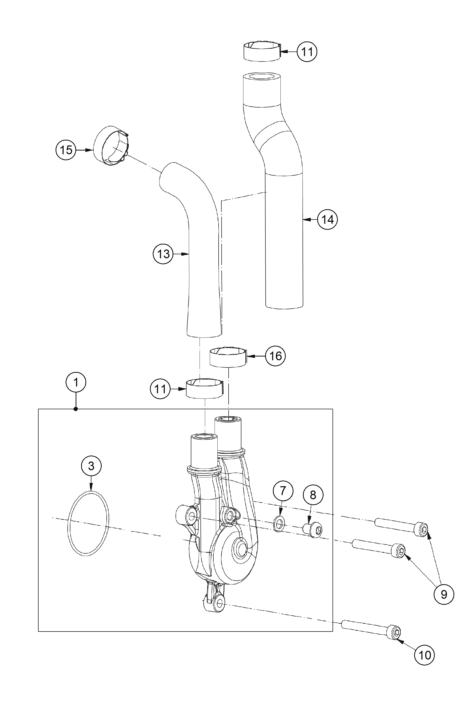 11
15
14
13
16
1
11
3
7
8
9
10