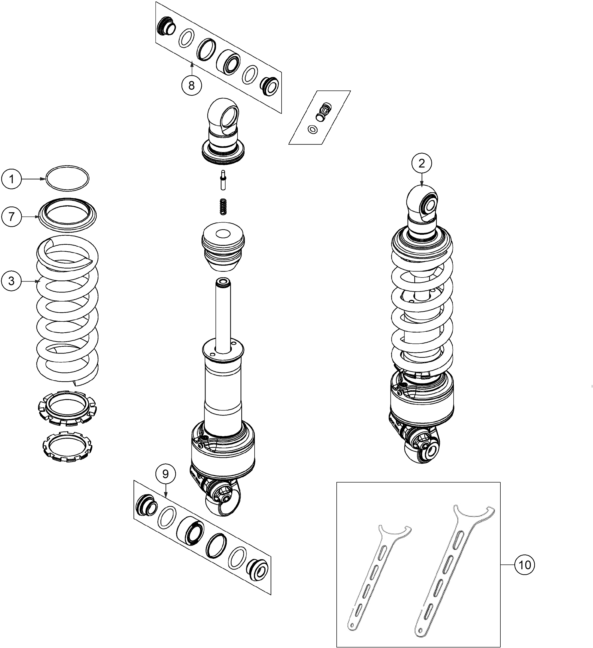 8

1

7

3

2

9

10