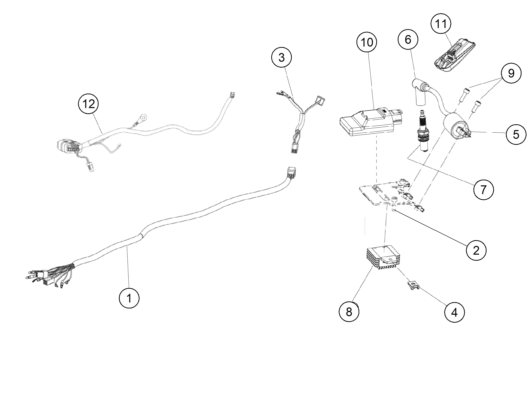 11
10
6
3
9
12
5
7
2
1
8
4