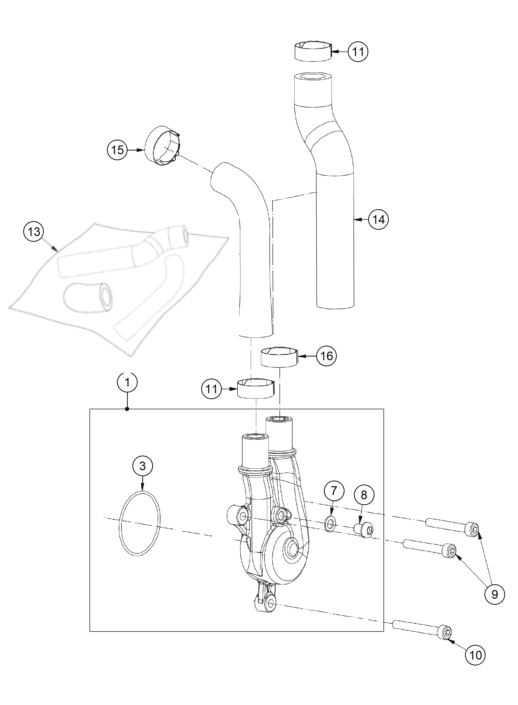 11
15
14
13
16
11
1
3
7
8
9
10