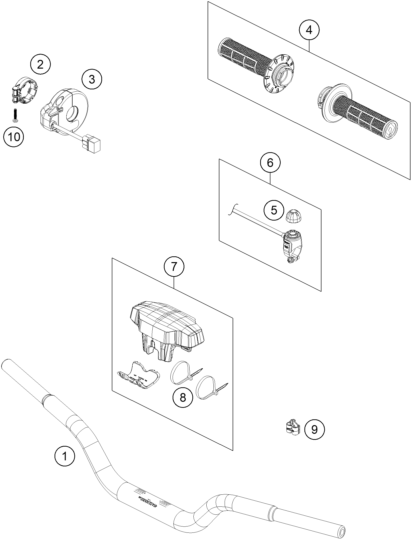 4
2
3
10
6
5
7
8
9
1