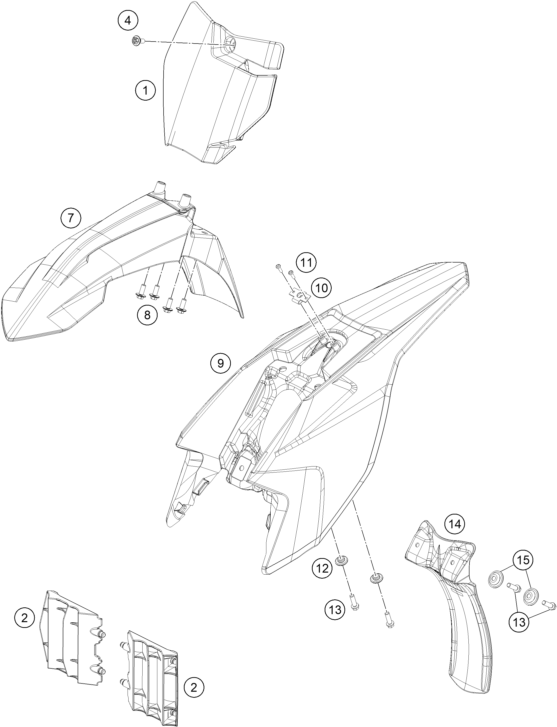 4
1
7
8
11
10
9
14
15
12
13
13
2
2