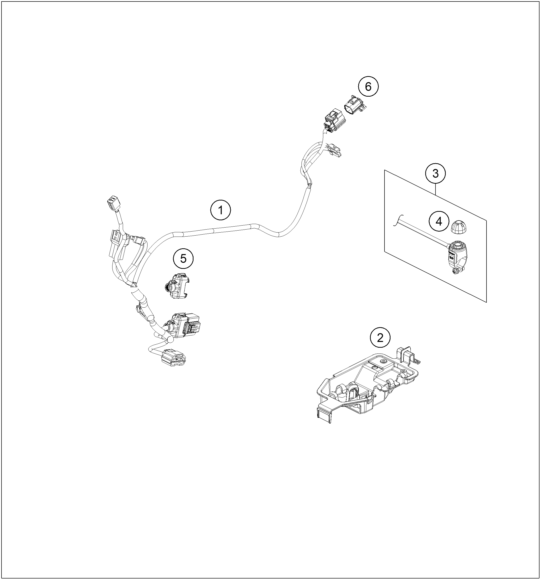 6
3
1
4
5
2