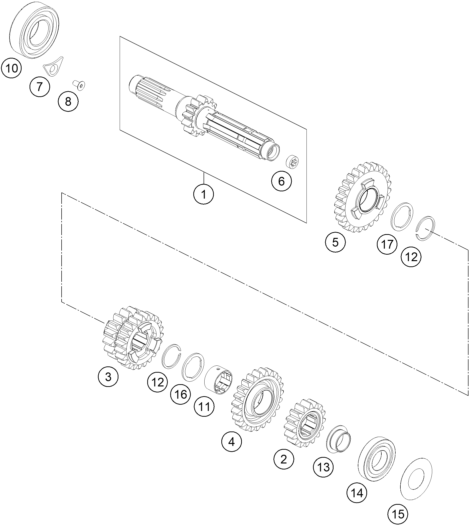 10
7
8
1
6
5
17
12
3
12
16
11
4
2
13
14
15