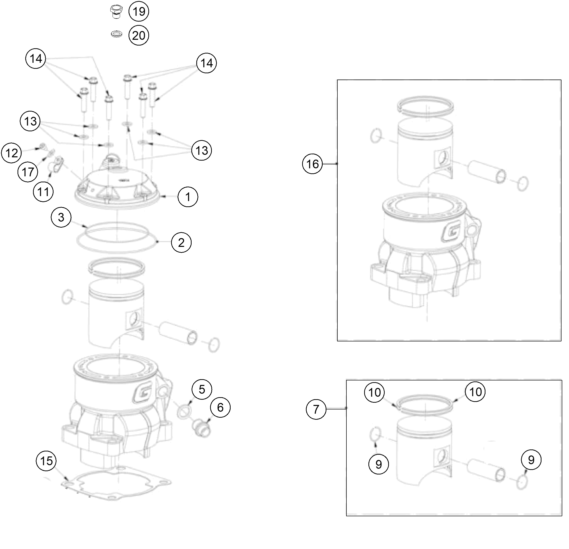 19
20
14
14
13
13
12
17
11
1
3
2
5
6
15
16
7
10
10
9
9