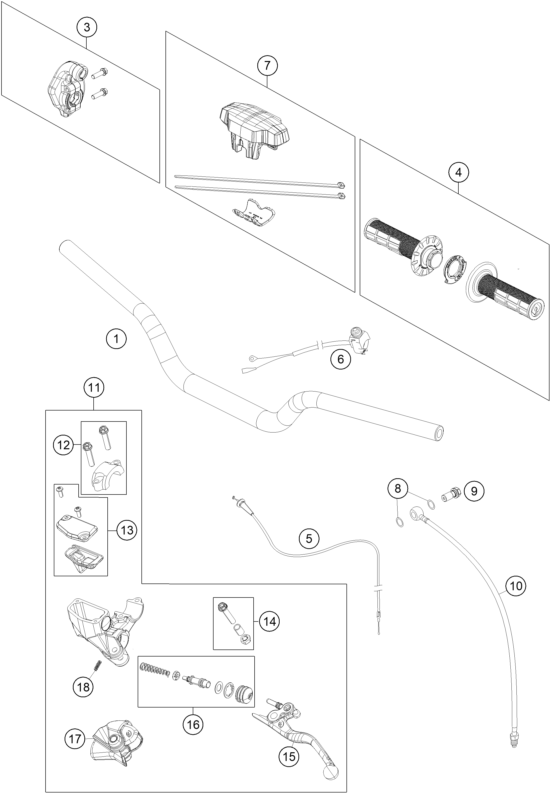 3
7
4
1
6
11
12
13
8
9
5
10
14
18
16
17
15