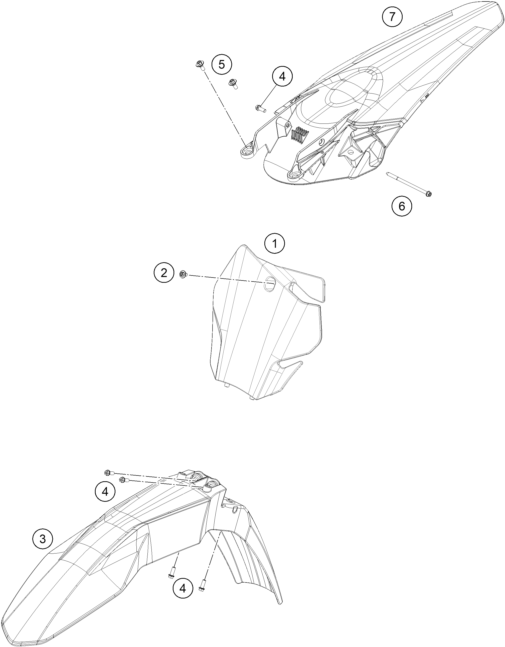 7
5
4
6
1
2
4
3
4