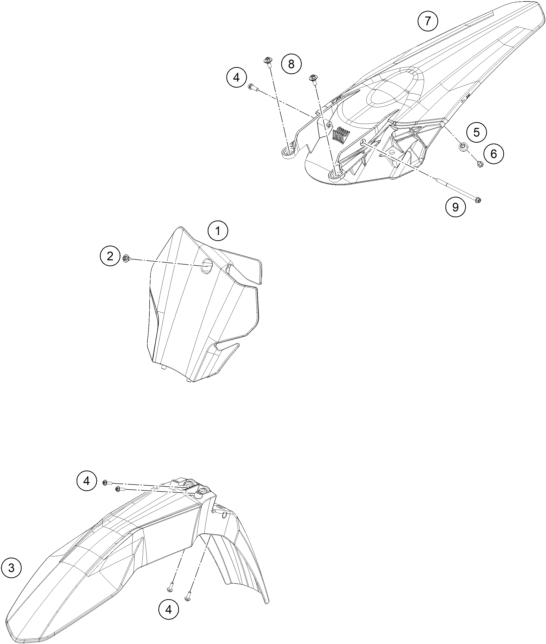 7
8
4
5
6
9
1
2
4
3
4