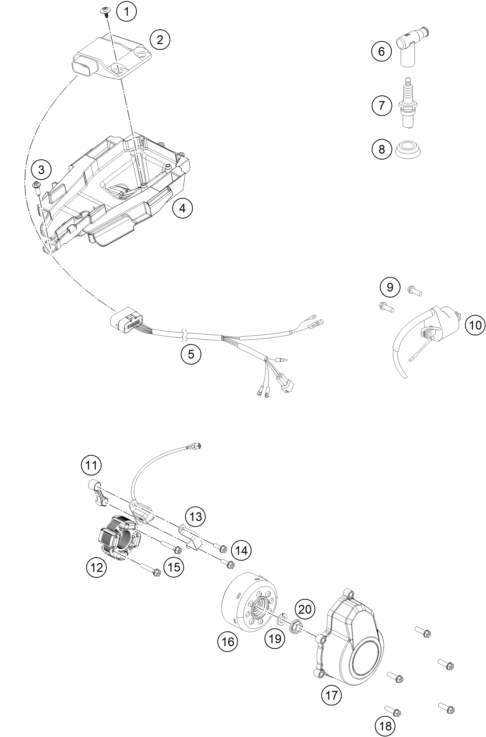 1
2
6
7
8
3
4
9
10
5
11
13
14
12
15
20
16
19
17
18