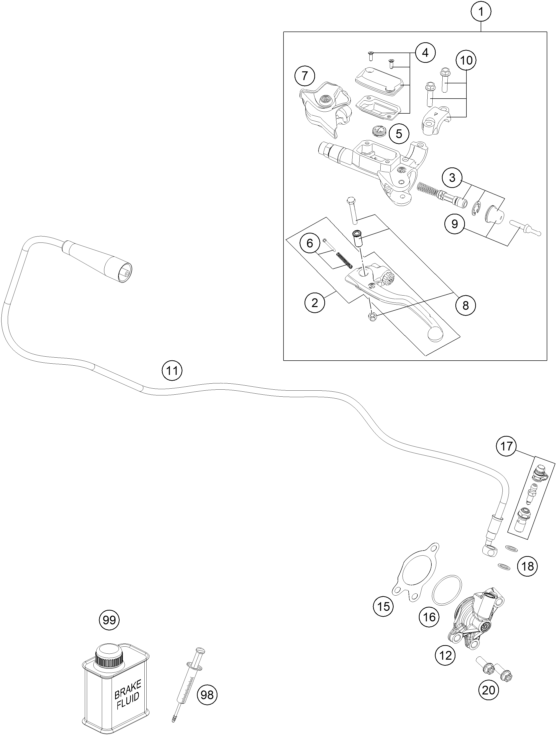 1
4
10
7
5
3
9
6
2
8
11
17
18
15
16
12
20
99
BRAKE FLUID
98