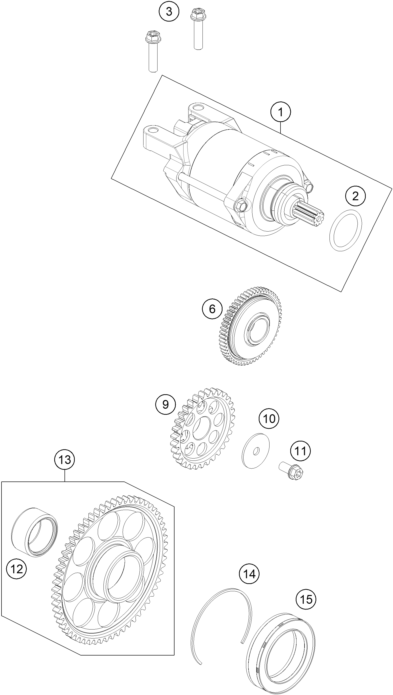 3
1
2
6
9
10
11
13
12
14
15