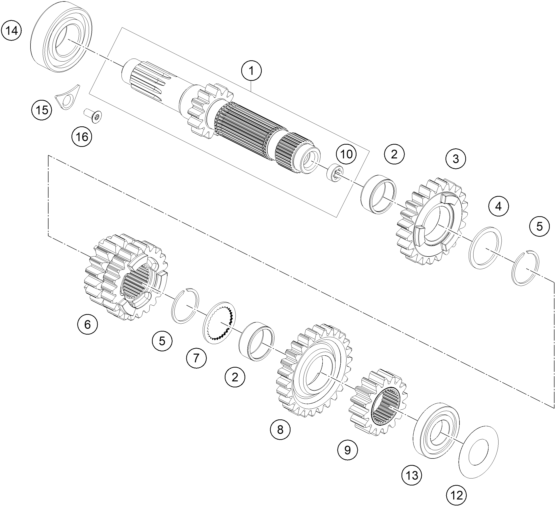 14
1
15
16
10
2
3
4
5
6
5
7
2
8
9
13
12