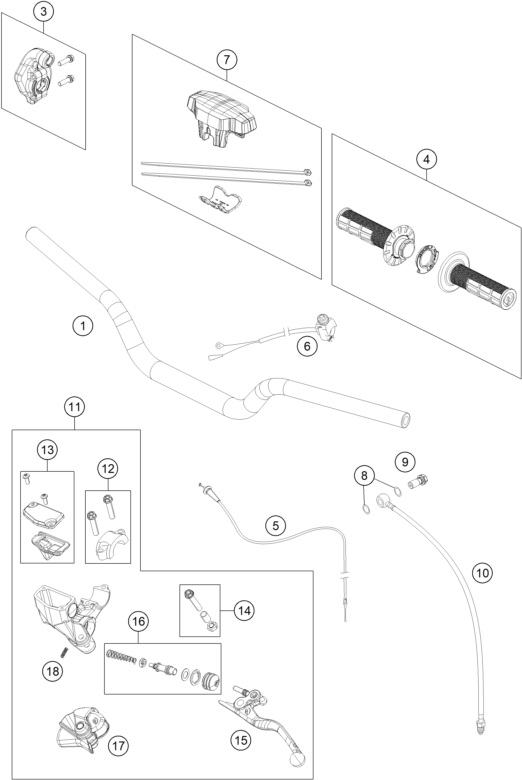 3
7
4
1
6
11
13
12
9
8
5
10
14
16
18
15
17