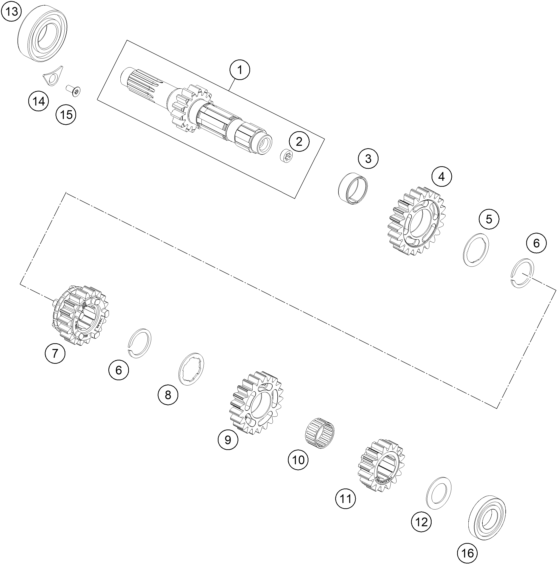 13
14
15
1
2
3
4
5
6
7
6
8
9
10
11
12
16