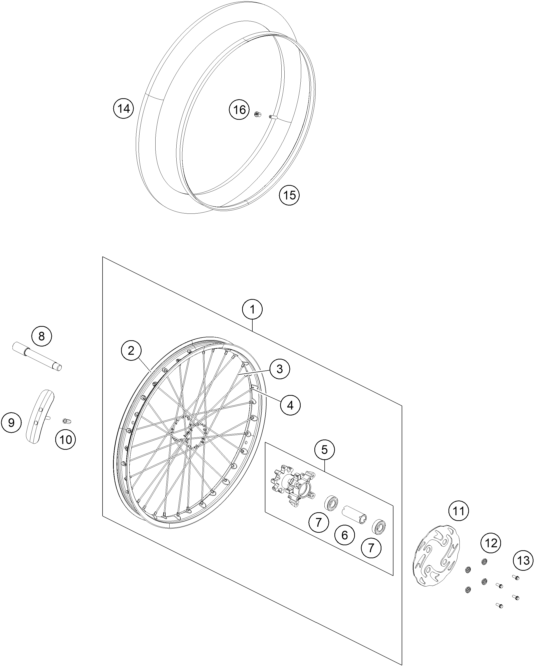 14
16
15
1
8
2
3
4
9
10
5
7
6
7
11
12
13