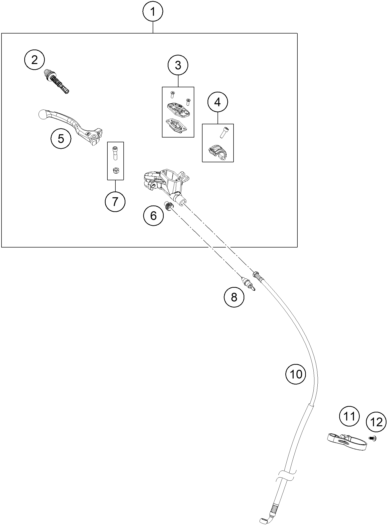 1
2
3
4
5
7
6
8
10
11
12