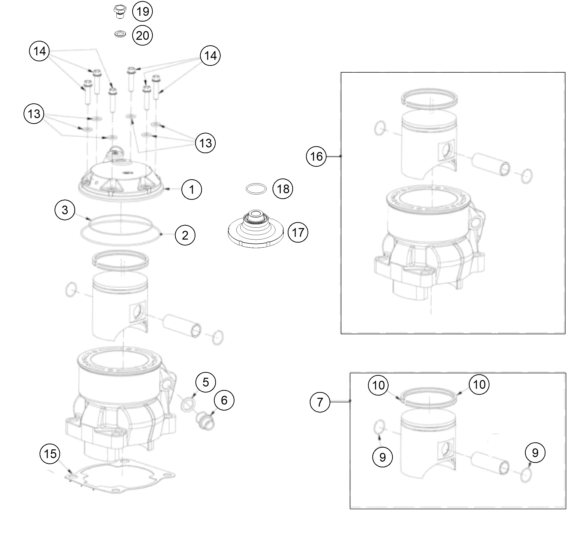 19
20
14
14
13
13
1
3
2
18
17
16
5
6
15
7
10
10
9
9