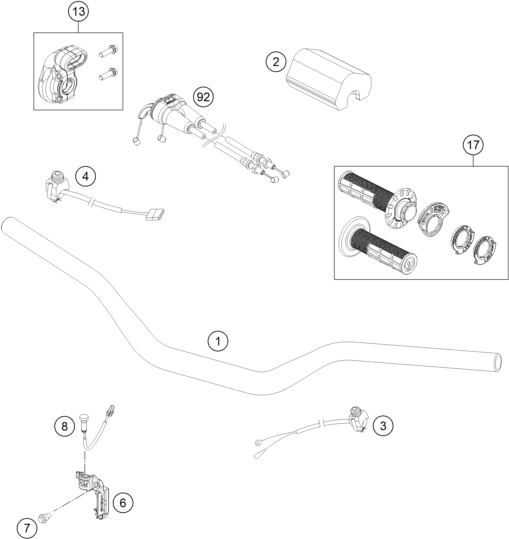 13
2
92
17
4
1
8
3
6
7