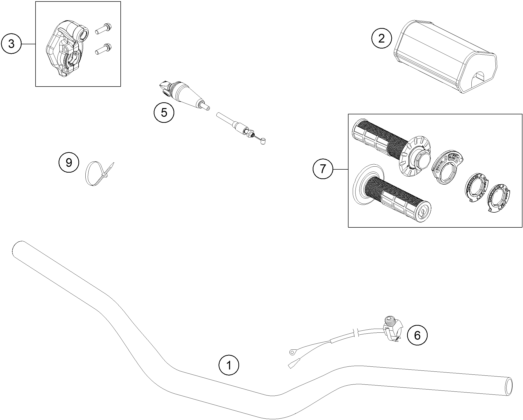 3

2

5

9

7

6

1