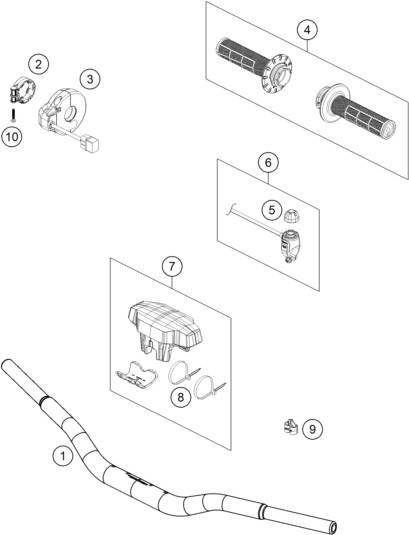 4
2
3
10
6
5
7
8
9
1