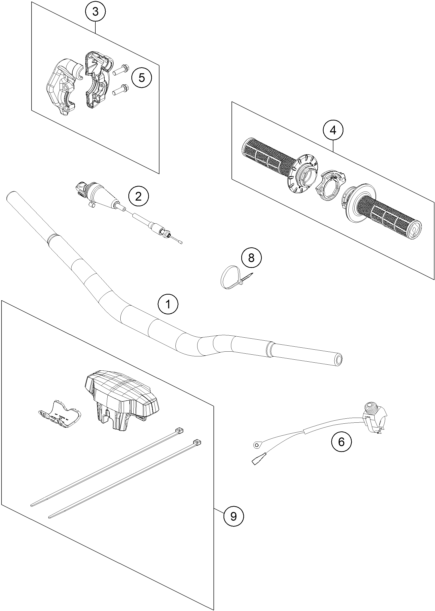 3
5
4
2
8
1
6
9