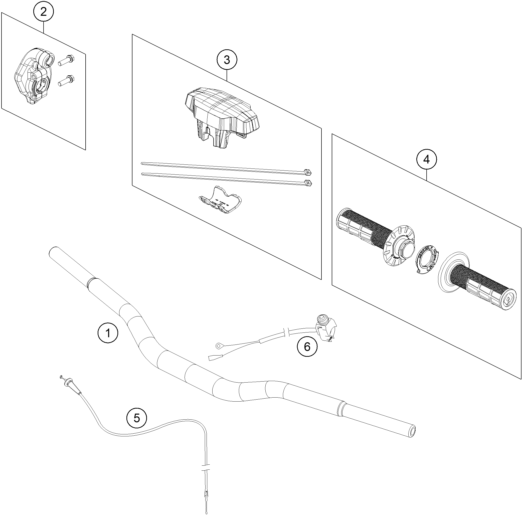 2

3

4

1

6

5