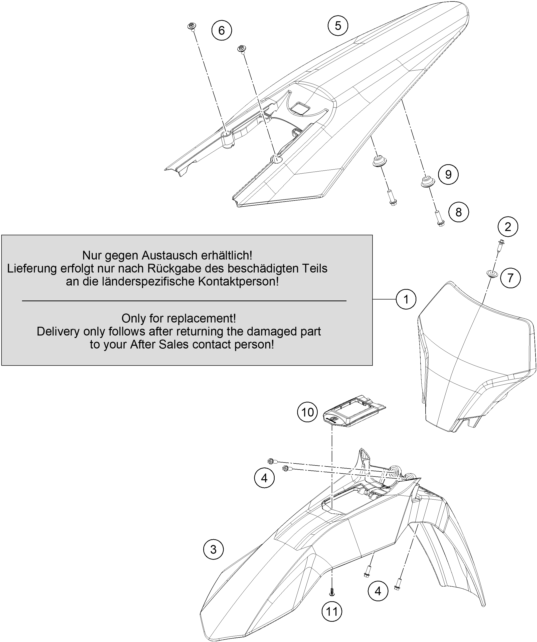 6

5

9

8

2

7

Nur gegen Austausch erhältlich!
Lieferung erfolgt nur nach Rückgabe des beschädigten Teils an die länderspezifische Kontaktperson!

Only for replacement!
Delivery only follows after returning the damaged part to your After Sales contact person!

1

10

4

3

4

11