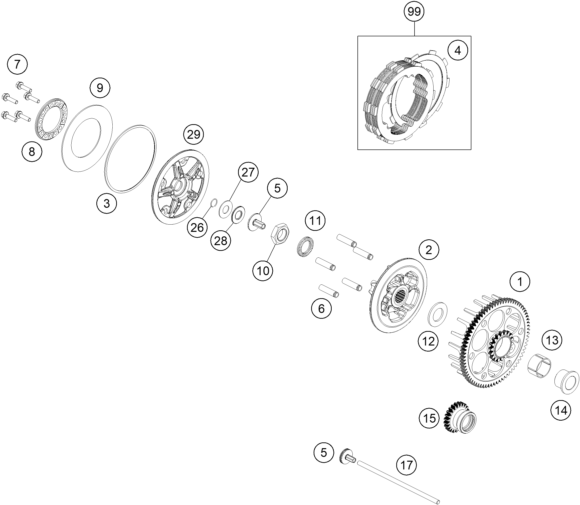 99
4
7
9
8
29
3
27
5
26
28
11
10
2
6
1
12
13
14
15
5
17