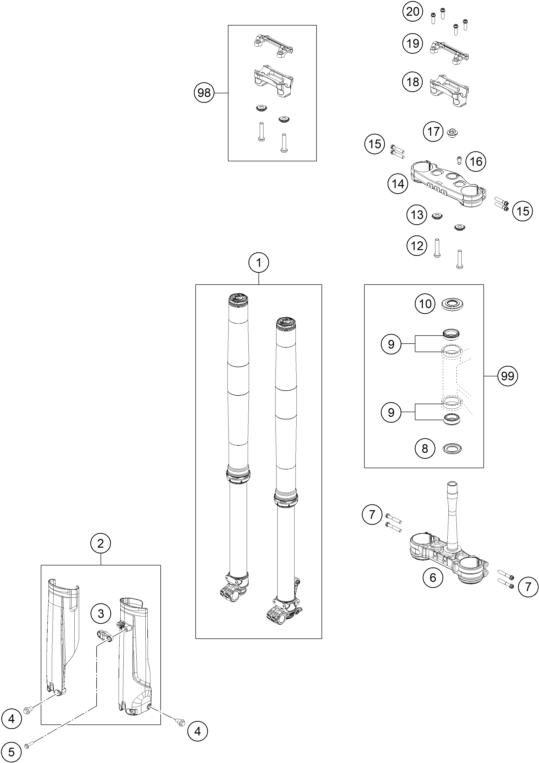 20
19
18
98
17
15
16
14
15
13
12
1
10
9
99
9
8
7
6
7
2
3
4
4
5