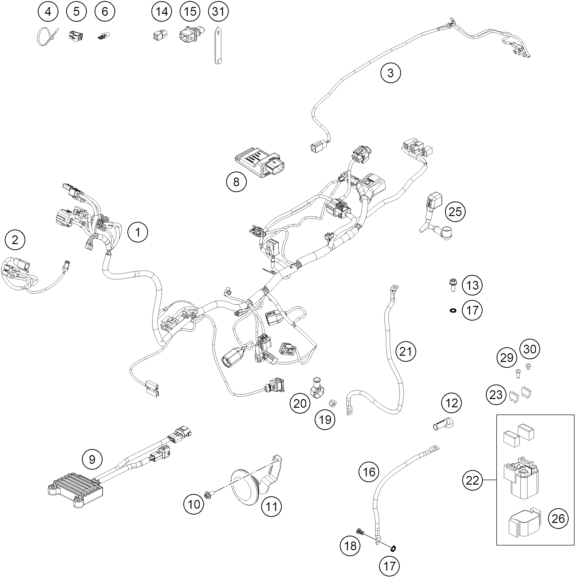 4 5 6 14 15 31

3

8

25

1

2

13

17

21

29 30

23

20

19

12

9

16

22

10

11

26

18

17