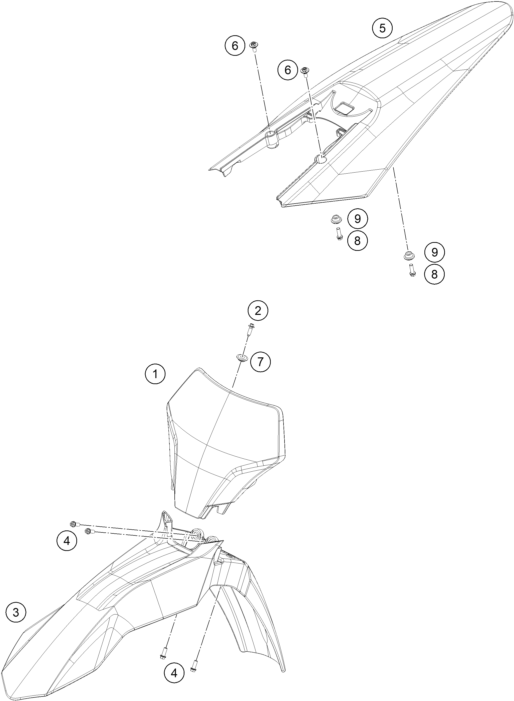 5
6
6
9
8
9
8
2
7
1
4
3
4