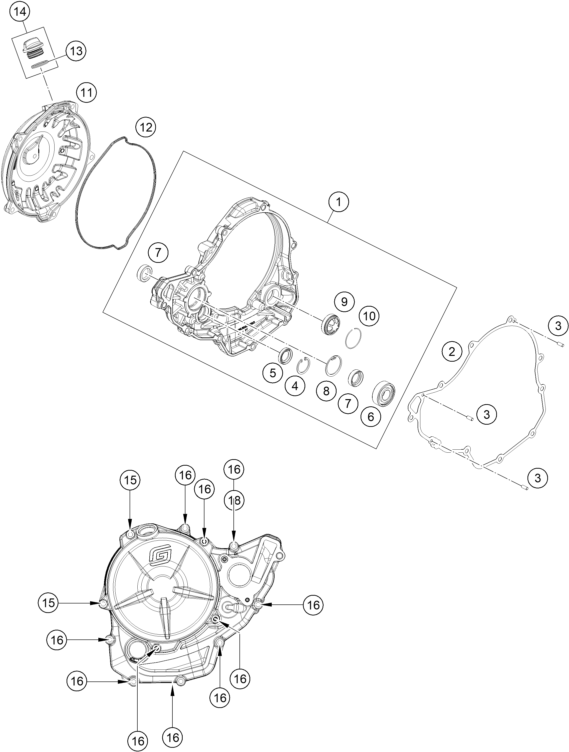 14
13
11
12
1
7
9
10
3
2
5
4
8
7
6
3
3
15
16
16
16
18
15
16
16
16
16
16
16
16