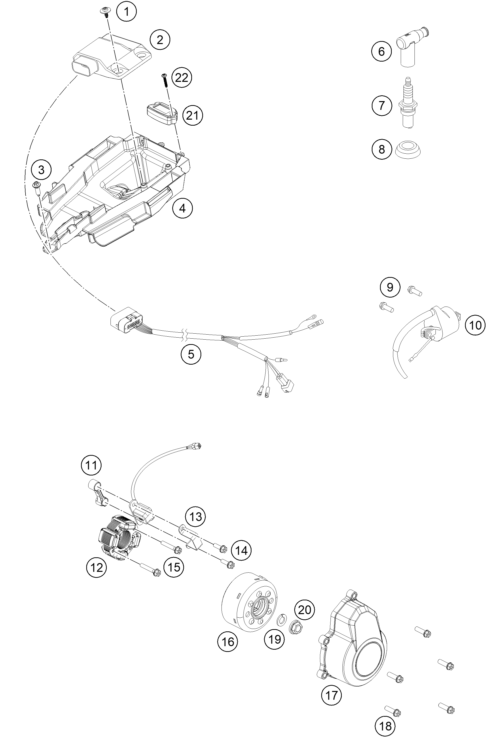 1
2
22
21
3
4
5
6
7
8
9
10
11
13
14
12
15
16
19
20
17
18