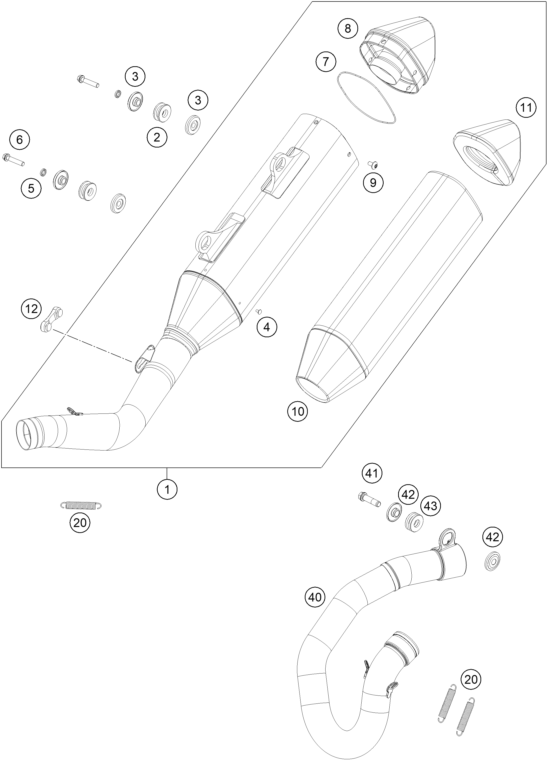 8
7
3
3
2
11
6
5
9
12
4
10
1
20
41
42
43
42
40
20