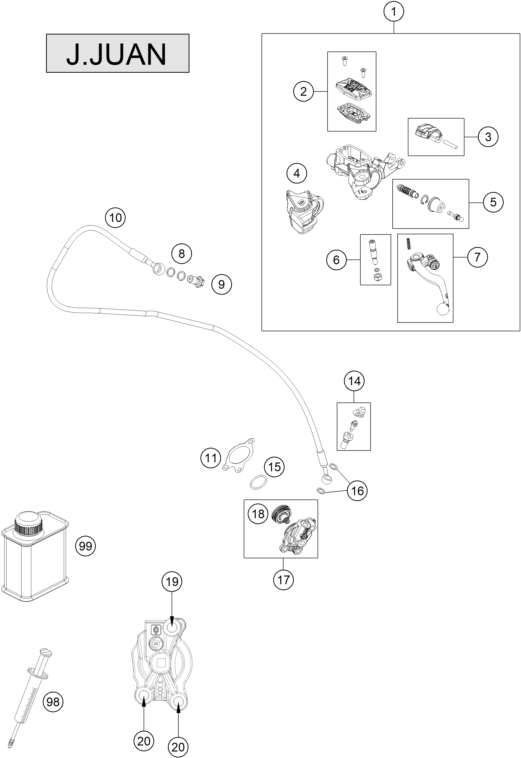 J.JUAN

1
2
3
4
5
6
7
10
8
9
14
11
15
16
18
17
99
19
98
20
20