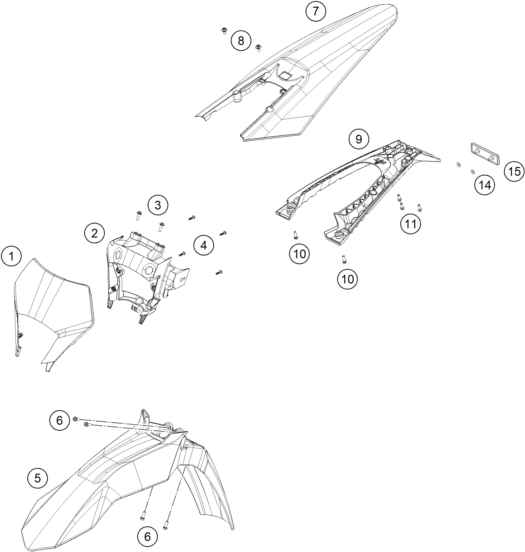 7
8
9
15
14
3
2
4
11
10
10
1
6
5
6